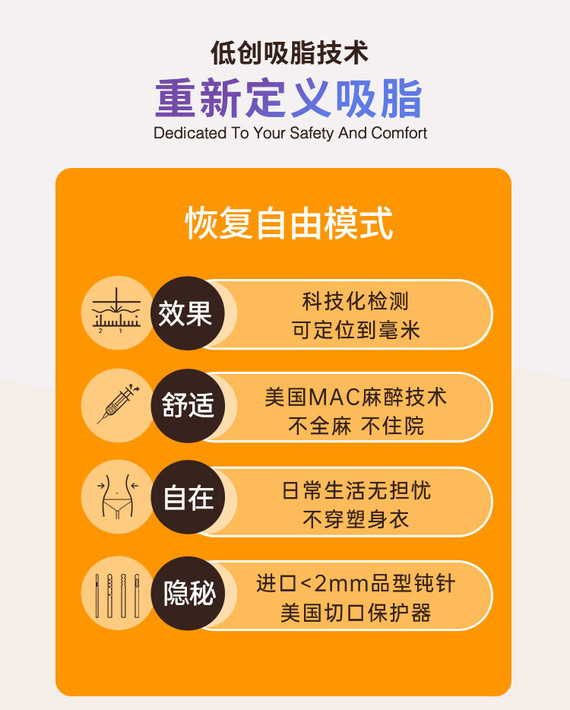 低创吸脂技术

重新定义吸脂

Dedicated To Your Safety And Comfort

恢复自由模式

效果

科技化检测
可定位到毫米

舒适

美国MAC麻醉技术
不全麻 不住院

自在

日常生活无担忧
不穿塑身衣

隐秘

进口<2mm品型钝针
美国切口保护器