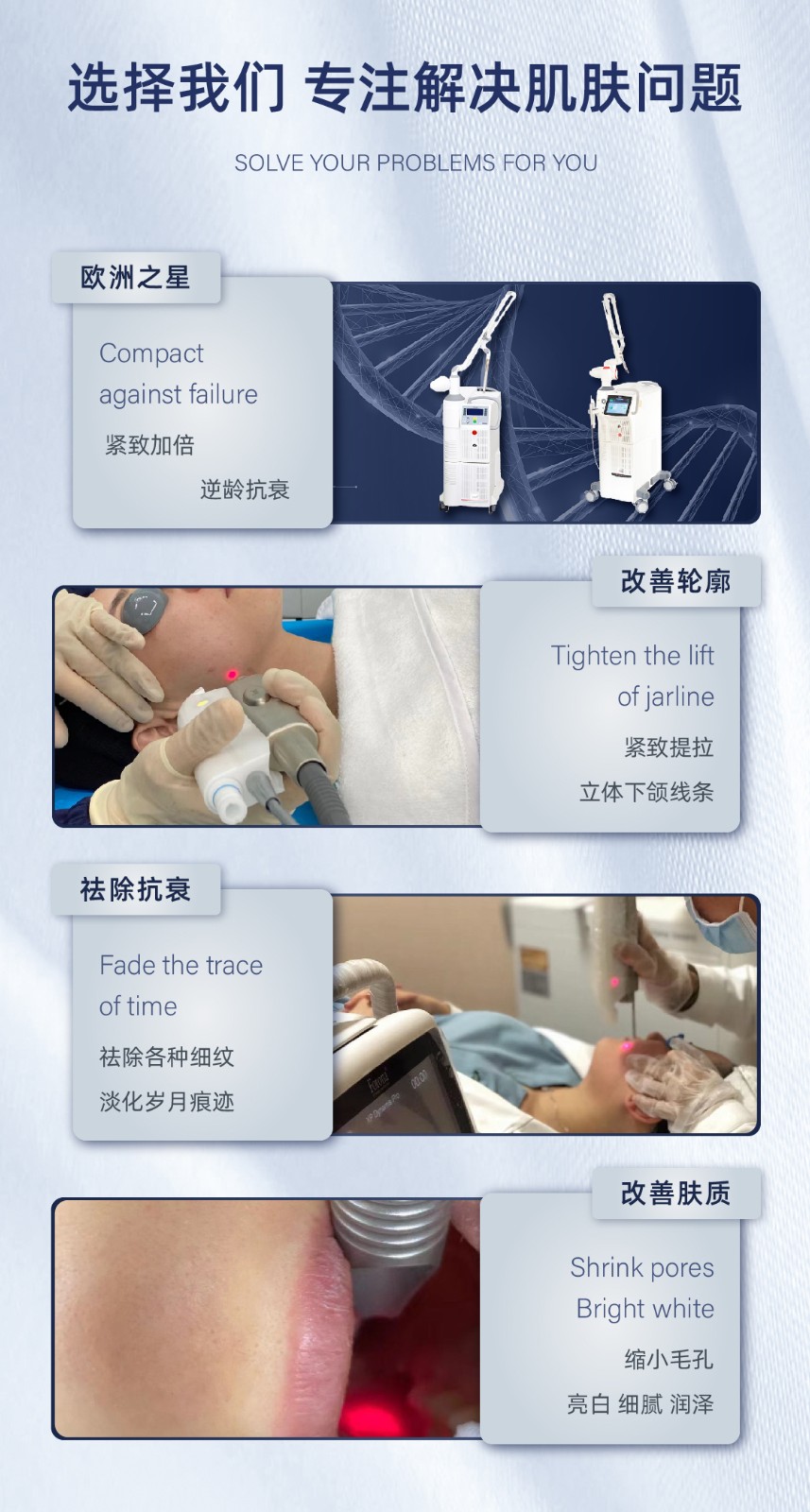 选择我们 专注解决肌肤问题

SOLVE YOUR PROBLEMS FOR YOU

欧洲之星

Compact against failure

紧致加倍

逆龄抗衰

改善轮廓

Tighten the lift of jarline

紧致提拉

立体下颌线条

祛除抗衰

Fade the trace of time

祛除各种细纹

淡化岁月痕迹

改善肤质

Shrink pores
Bright white

缩小毛孔

亮白 细腻 润泽